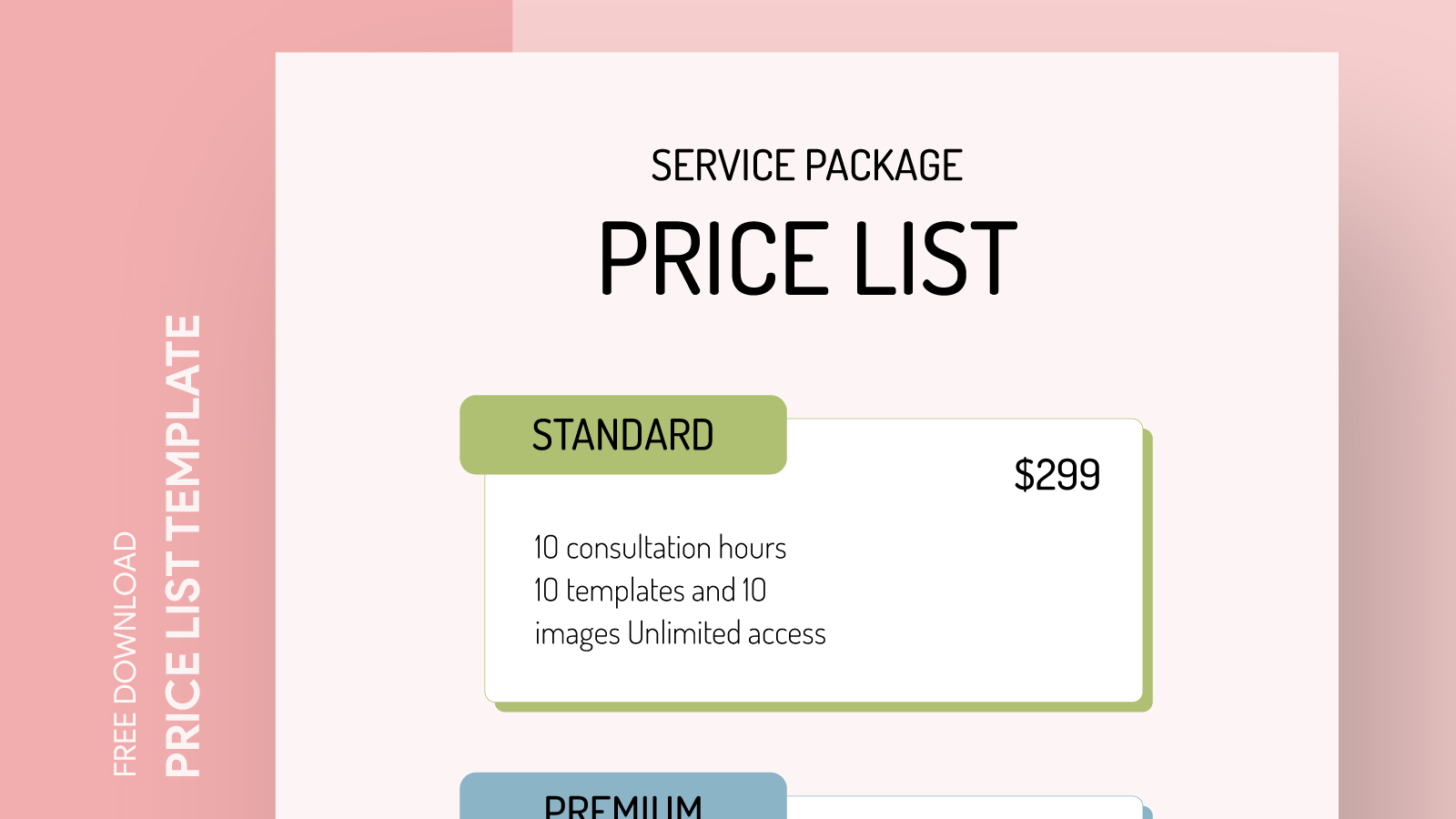 FREE DOWNLOAD
PRICE LIST TEMPLATE

SERVICE PACKAGE
PRICE LIST

STANDARD
$299
10 consultation hours
10 templates and 10
images Unlimited access

PREMIUM